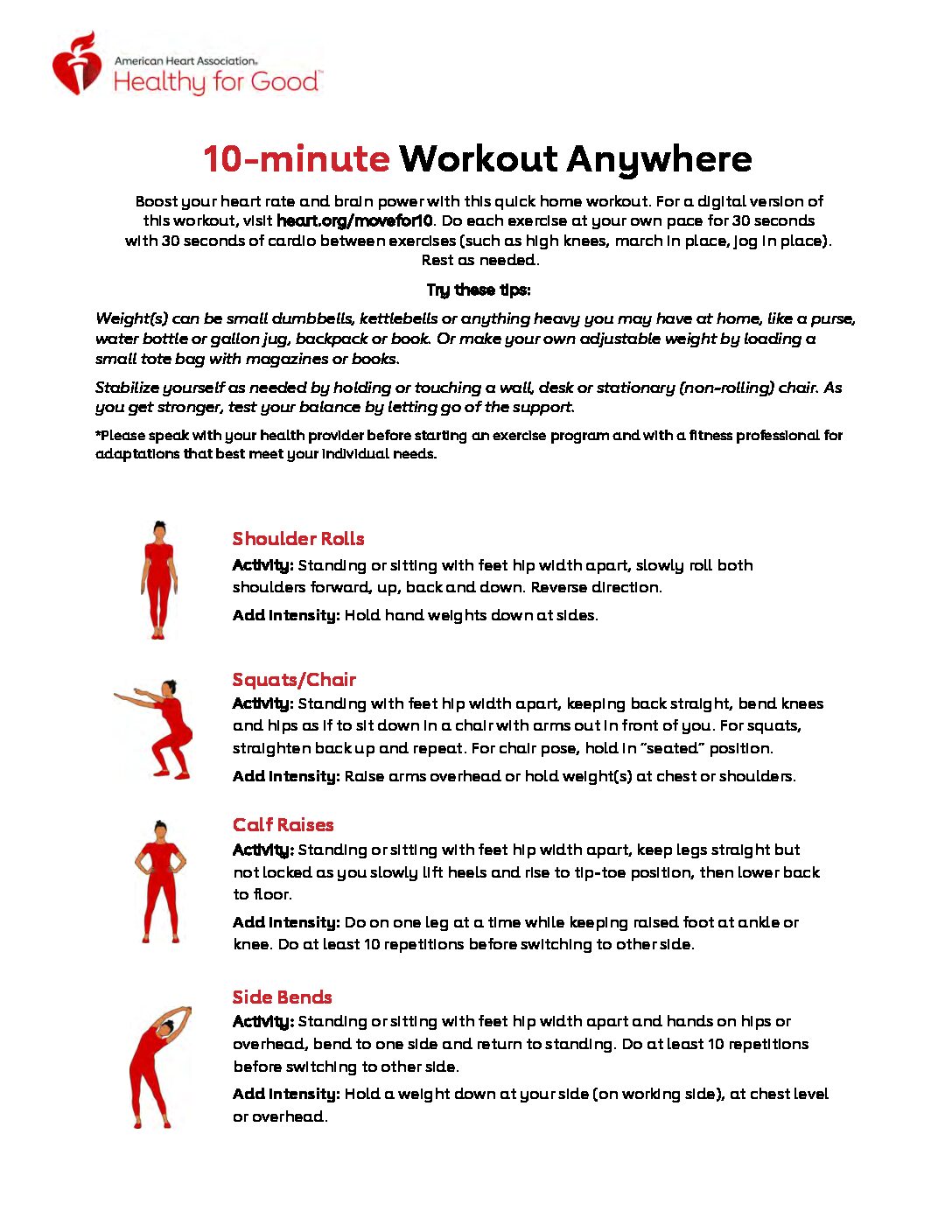 American Heart Association.
Healthy for Good™

10-minute Workout Anywhere

Boost your heart rate and brain power with this quick home workout. For a digital version of this workout, visit heart.org/movefor10. Do each exercise at your own pace for 30 seconds with 30 seconds of cardio between exercises (such as high knees, march in place, jog in place). Rest as needed.

Try these tips:

Weight(s) can be small dumbbells, kettlebells or anything heavy you may have at home, like a purse, water bottle or gallon jug, backpack or book. Or make your own adjustable weight by loading a small tote bag with magazines or books.

Stabilize yourself as needed by holding or touching a wall, desk or stationary (non-rolling) chair. As you get stronger, test your balance by letting go of the support.

*Please speak with your health provider before starting an exercise program and with a fitness professional for adaptations that best meet your individual needs.

Shoulder Rolls
Activity: Standing or sitting with feet hip width apart, slowly roll both shoulders forward, up, back and down. Reverse direction.

Add Intensity: Hold hand weights down at sides.

Squats/Chair
Activity: Standing with feet hip width apart, keeping back straight, bend knees and hips as if to sit down in a chair with arms out in front of you. For squats, straighten back up and repeat. For chair pose, hold in "seated" position.

Add Intensity: Raise arms overhead or hold weight(s) at chest or shoulders.

Calf Raises
Activity: Standing or sitting with feet hip width apart, keep legs straight but not locked as you slowly lift heels and rise to tip-toe position, then lower back to floor.

Add Intensity: Do on one leg at a time while keeping raised foot at ankle or knee. Do at least 10 repetitions before switching to other side.

Side Bends
Activity: Standing or sitting with feet hip width apart and hands on hips or overhead, bend to one side and return to standing. Do at least 10 repetitions before switching to other side.

Add Intensity: Hold a weight down at your side (on working side), at chest level or overhead.